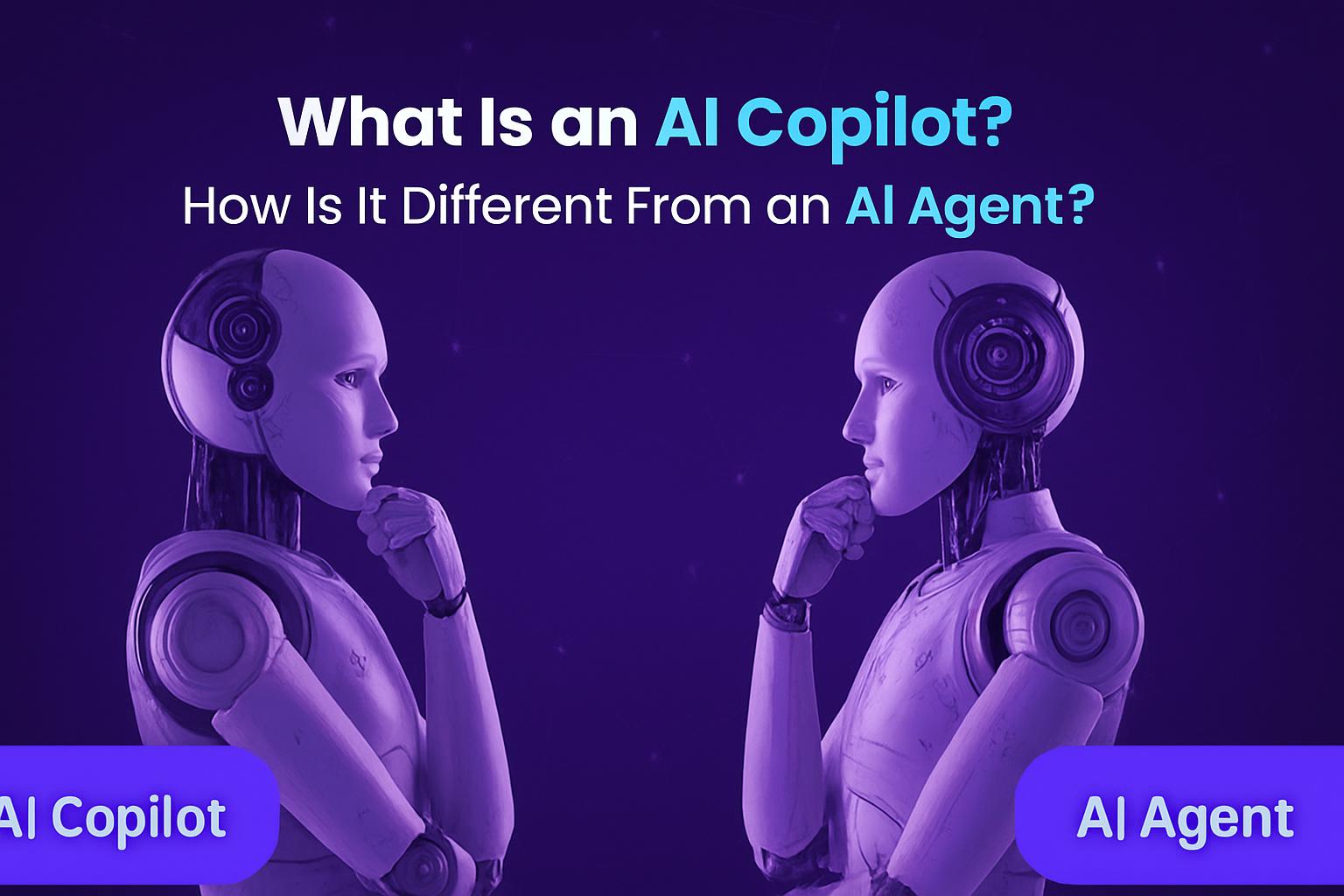 What Is an AI Copilot?
How Is It Different From an AI Agent?

AI Copilot

AI Agent