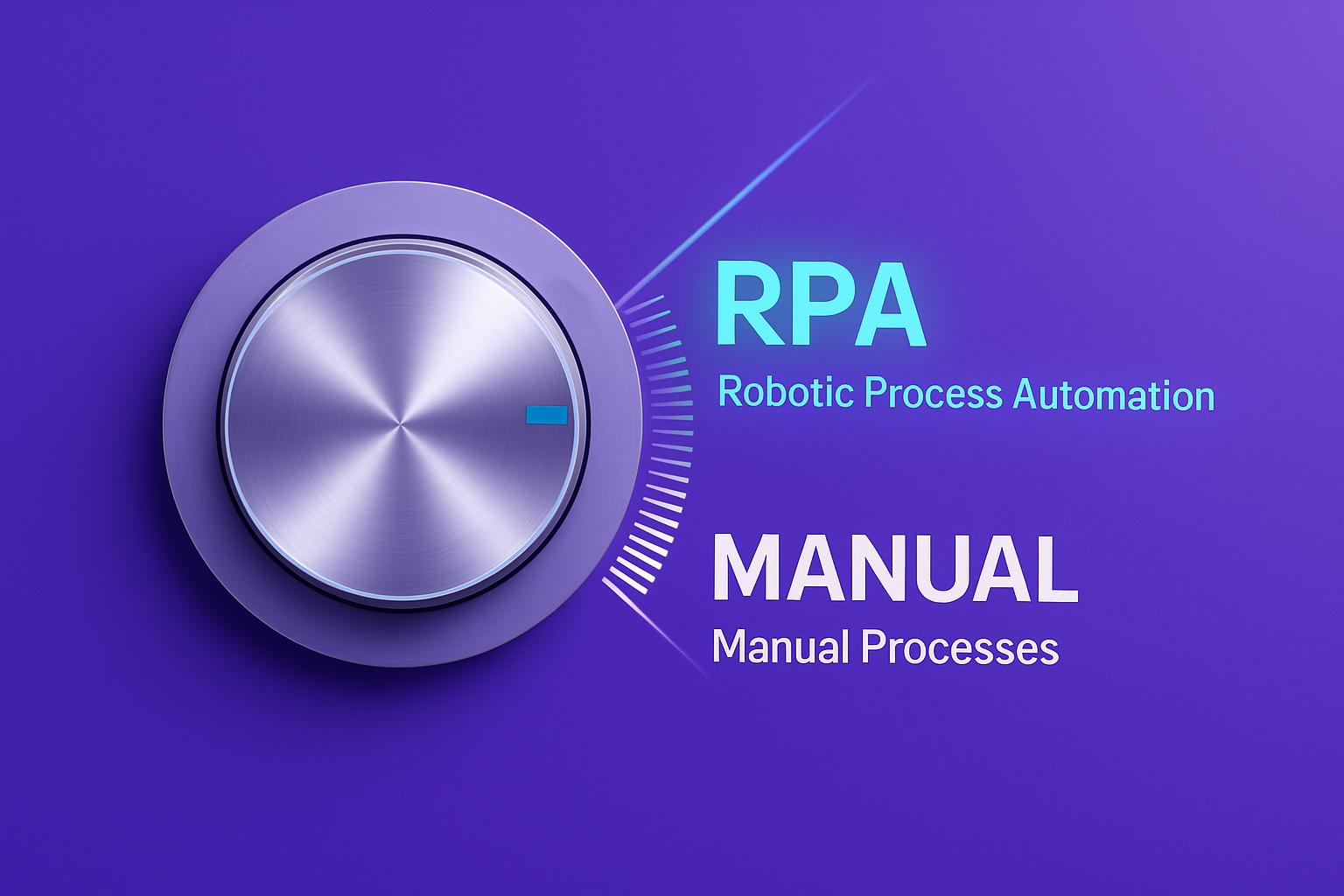 RPA
Robotic Process Automation

MANUAL
Manual Processes