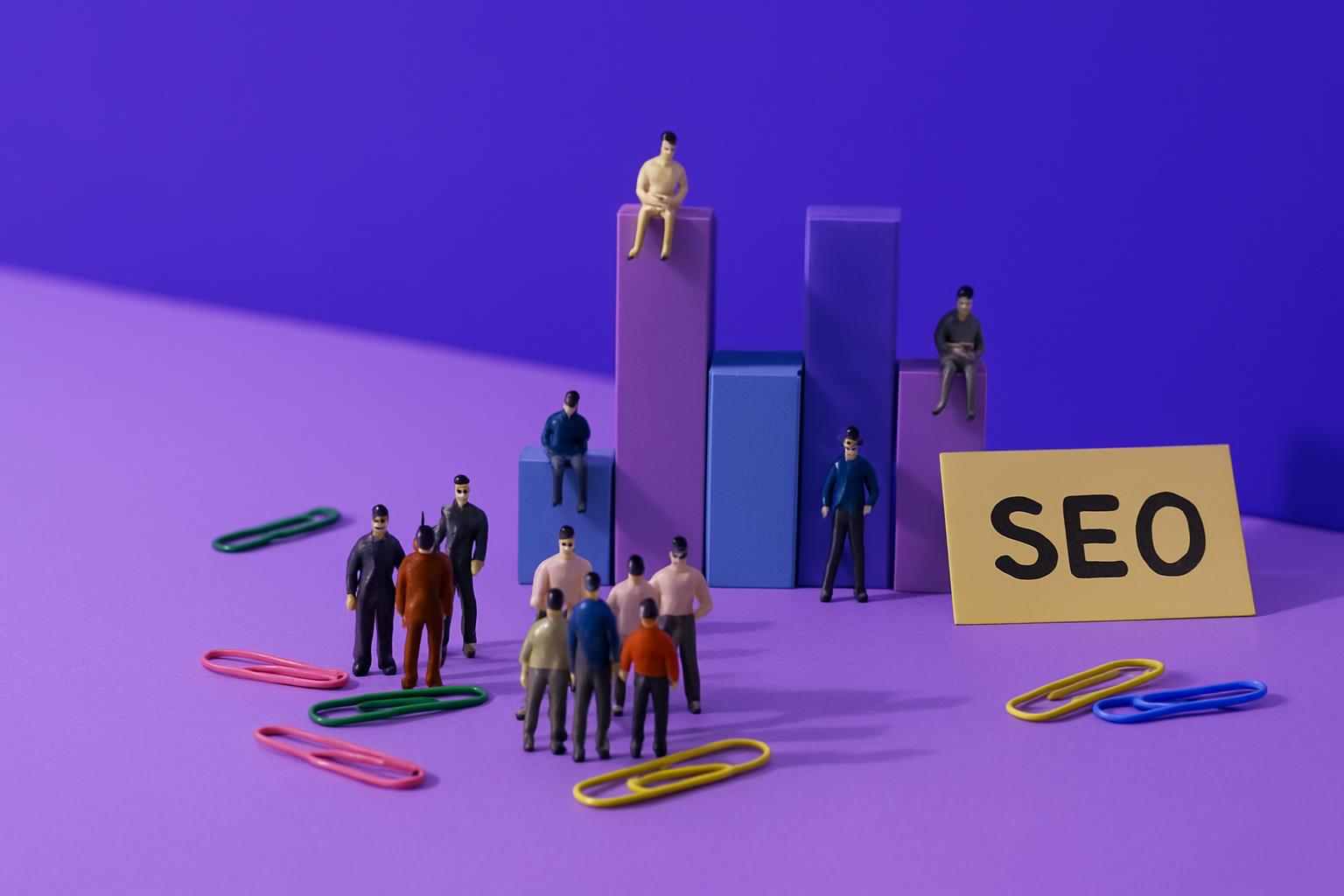 SEO