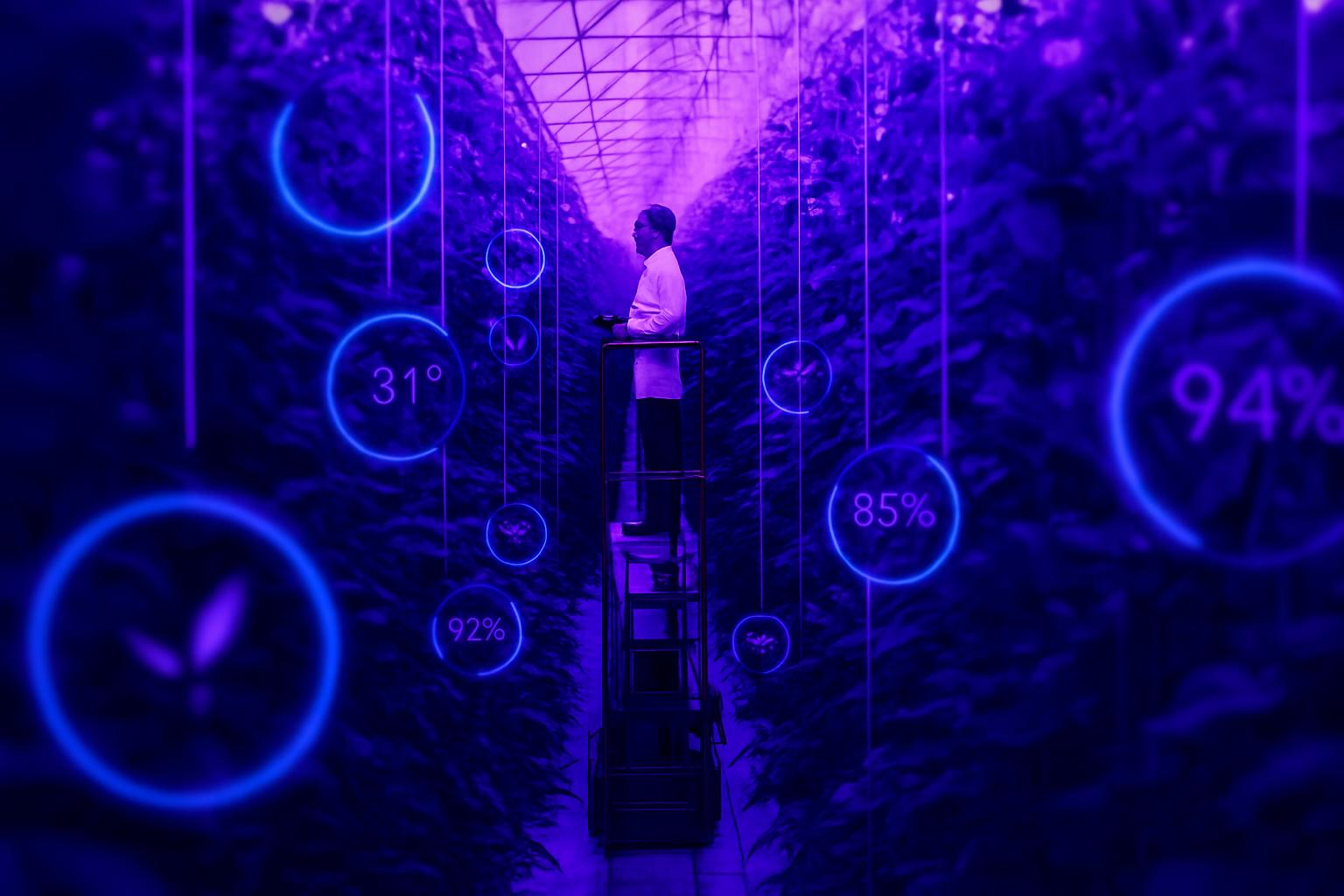 31°

92%

85%

94%