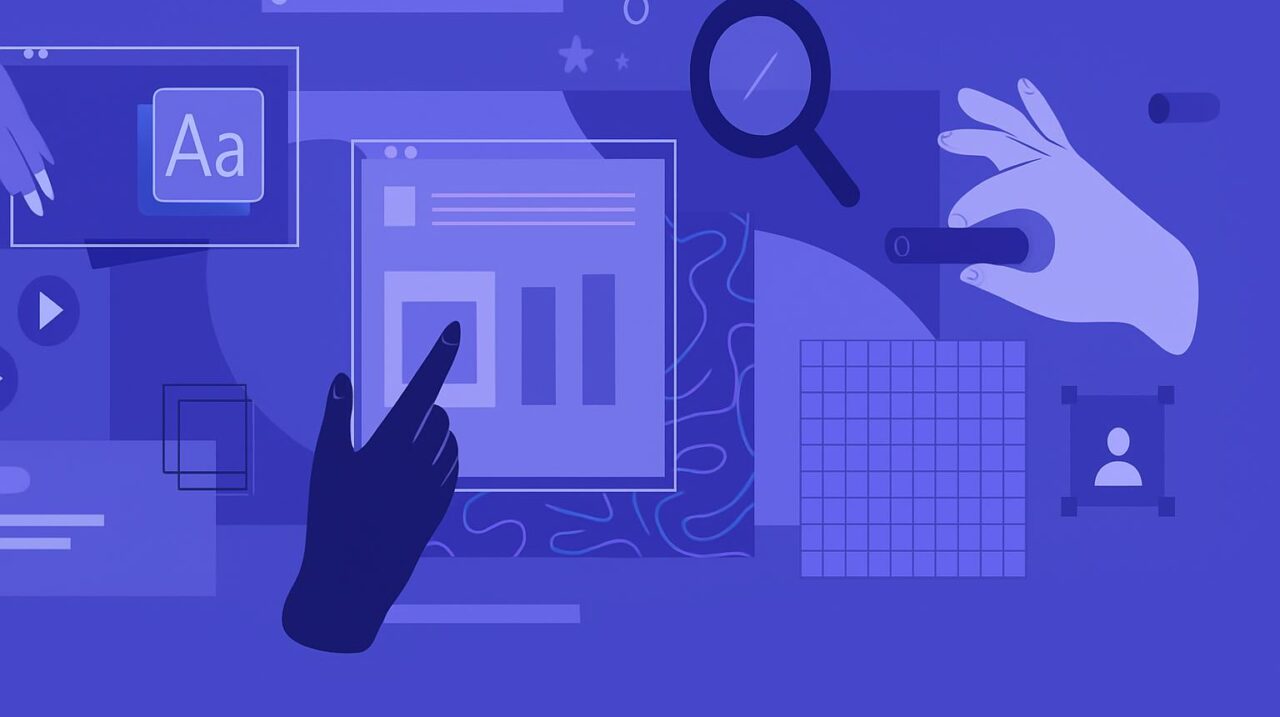 Aa