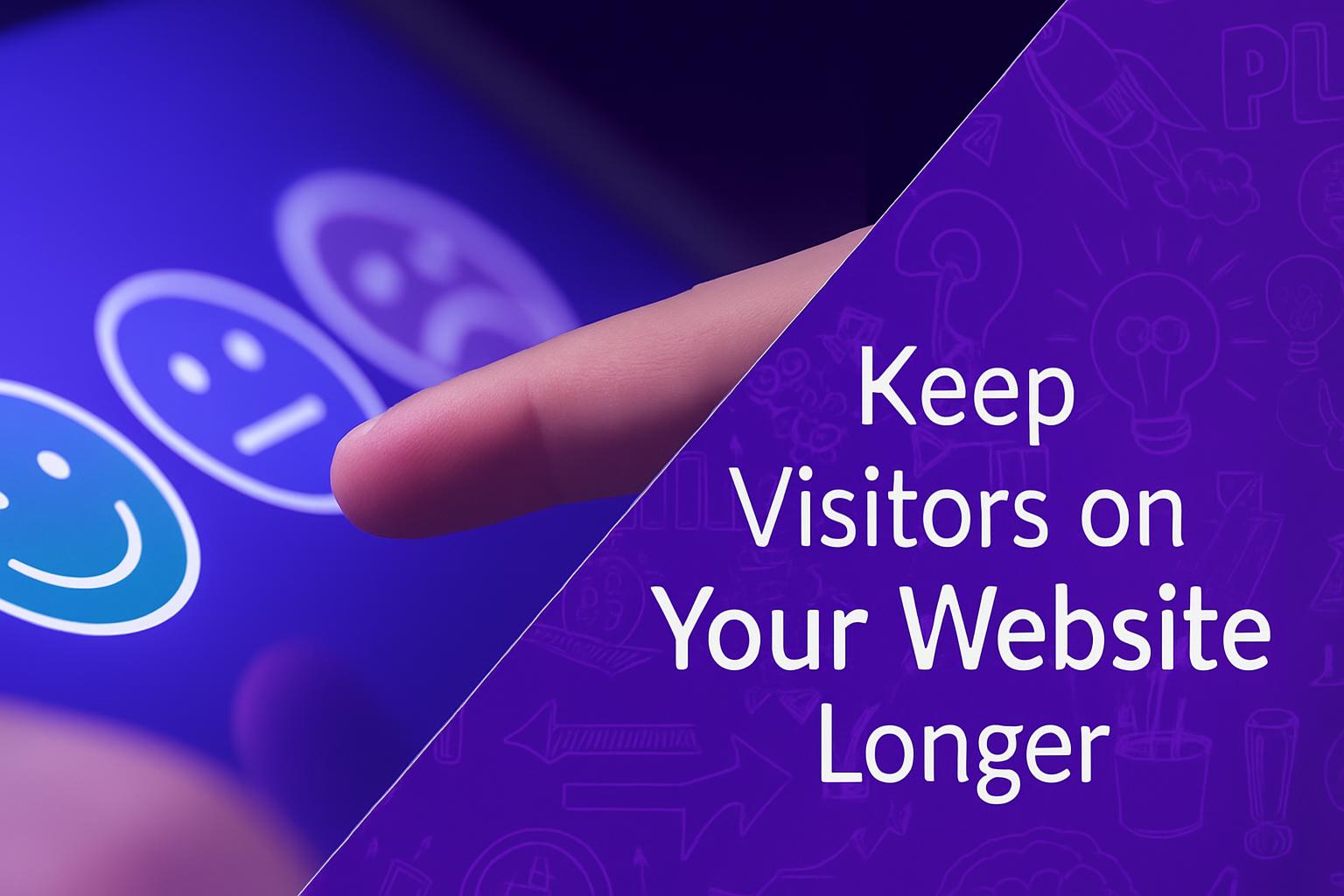 Keep Visitors on Your Website Longer