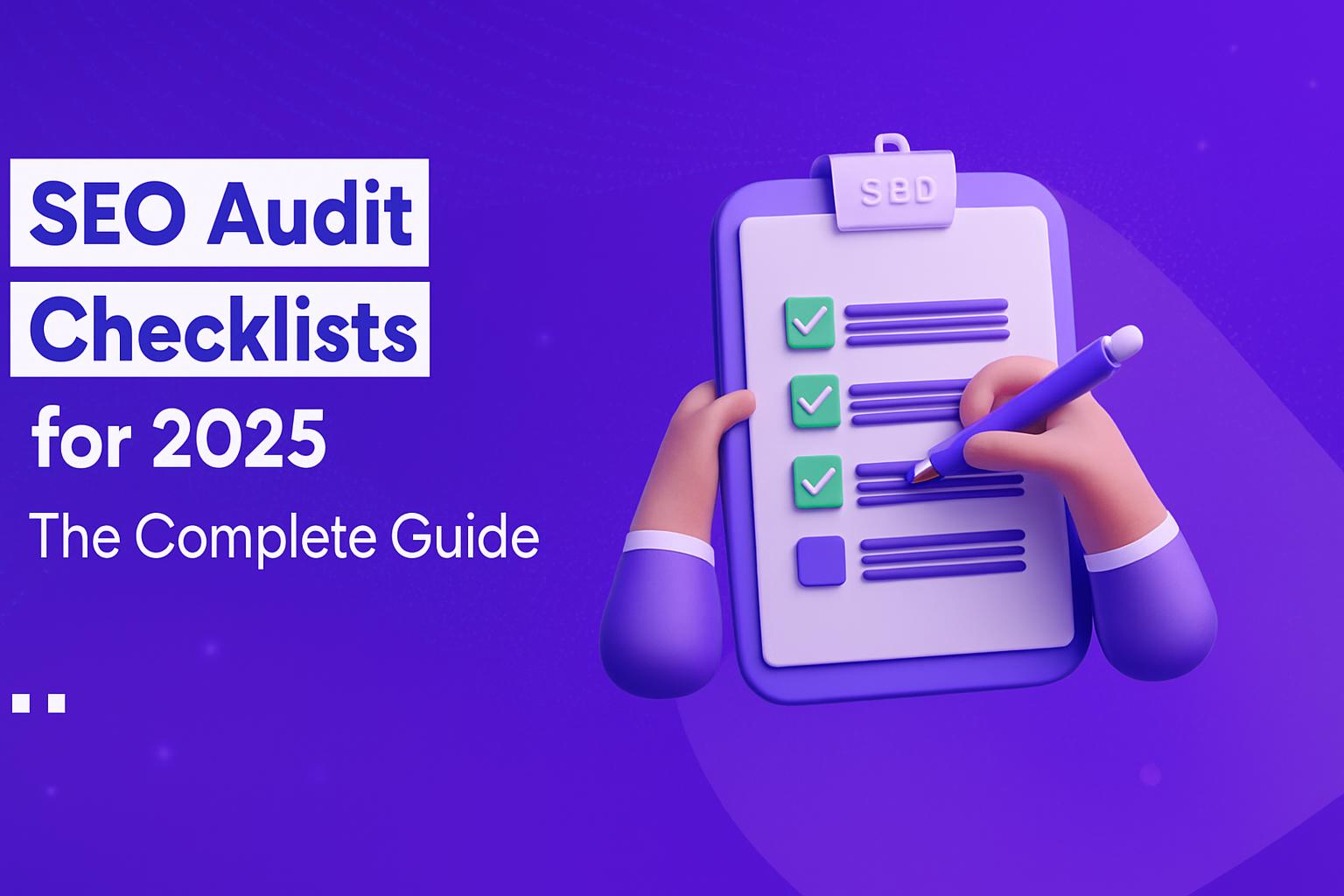 SEO Audit
Checklists
for 2025
The Complete Guide

SBD