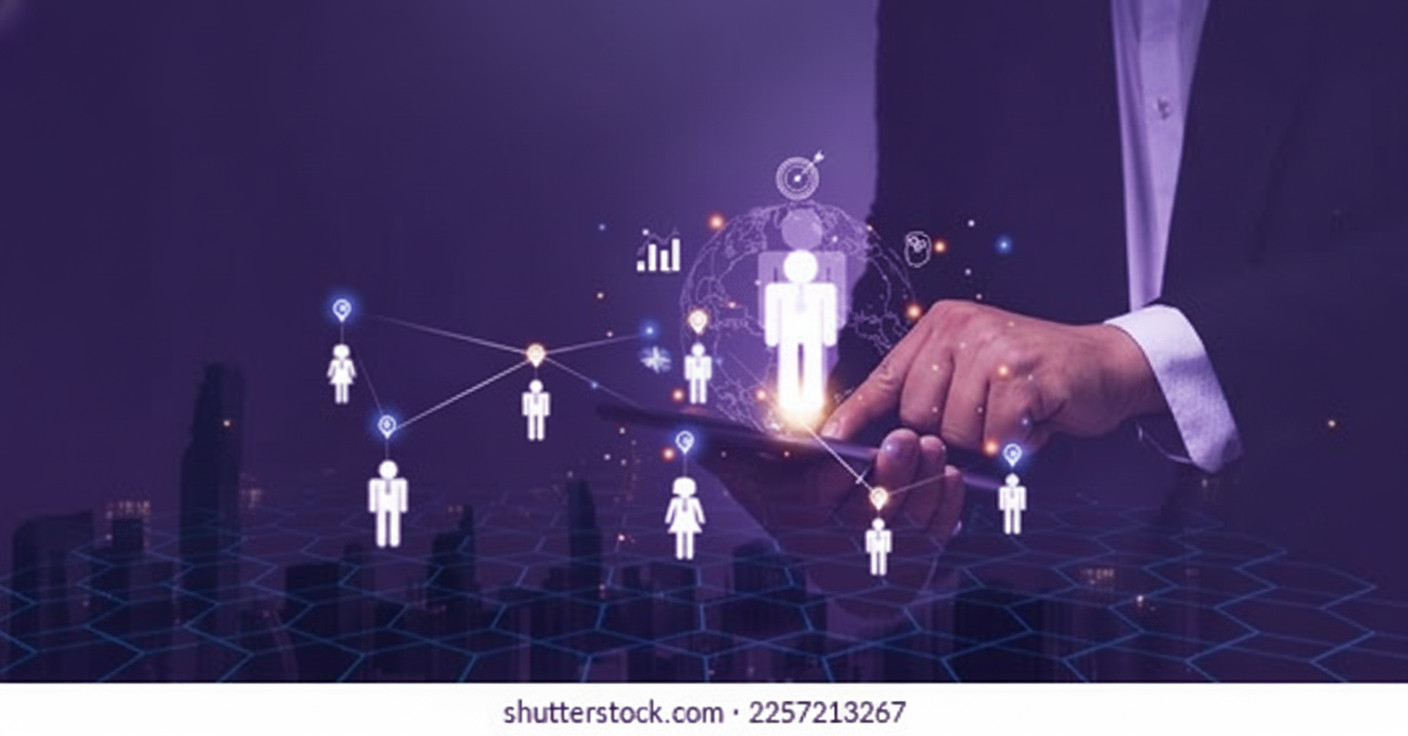 shutterstock.com · 2257213267