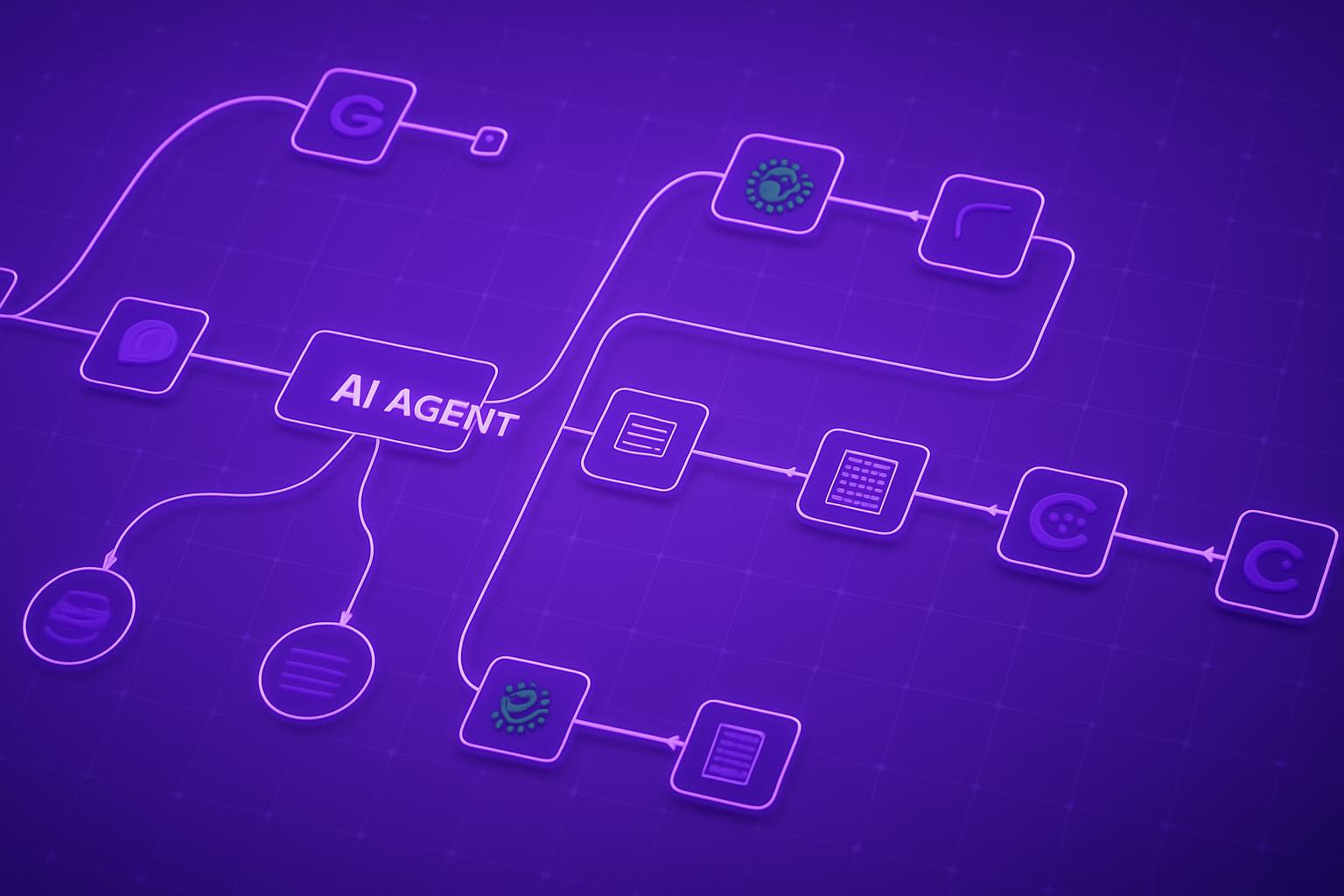 AI AGENT