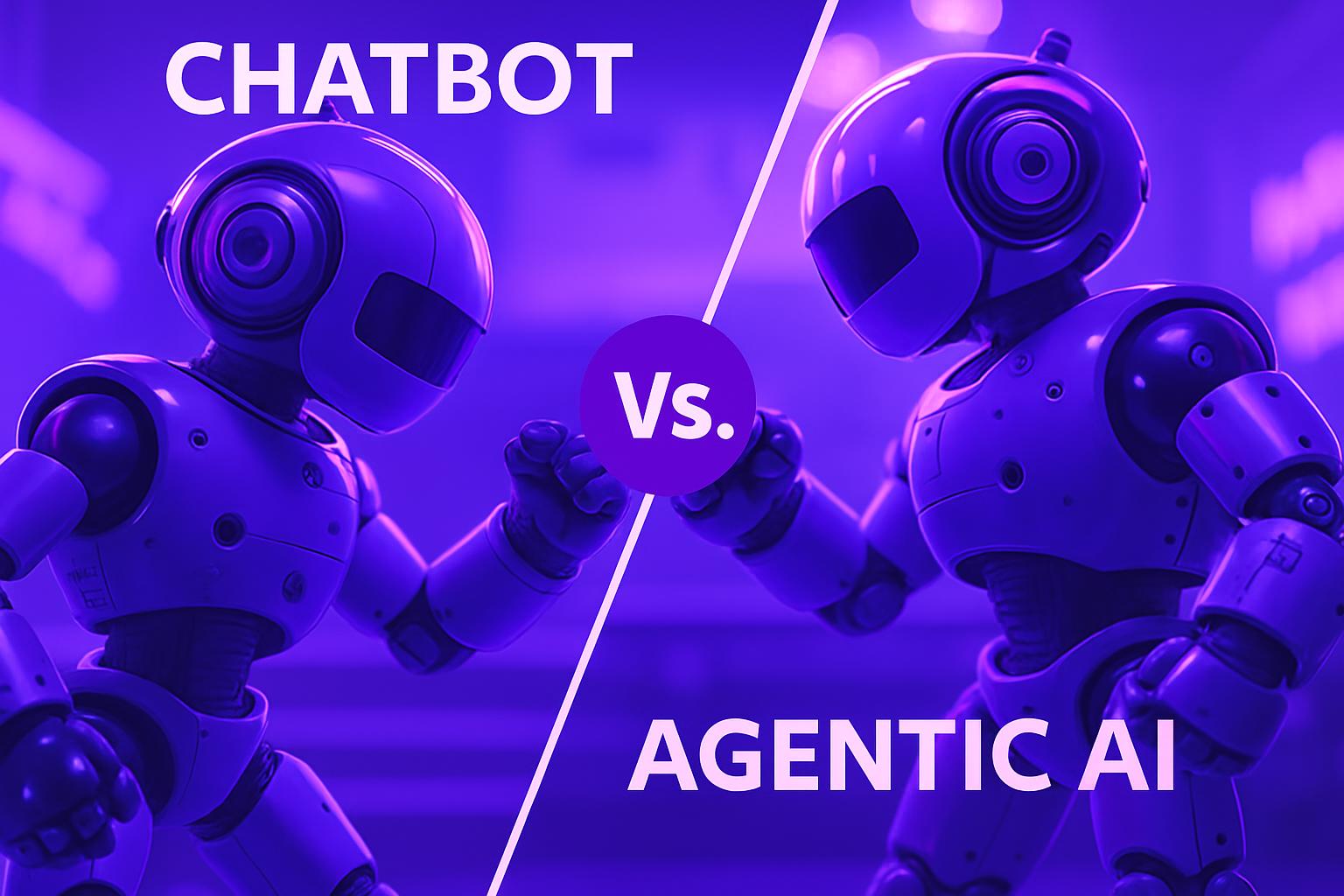 CHATBOT

Vs.

AGENTIC AI