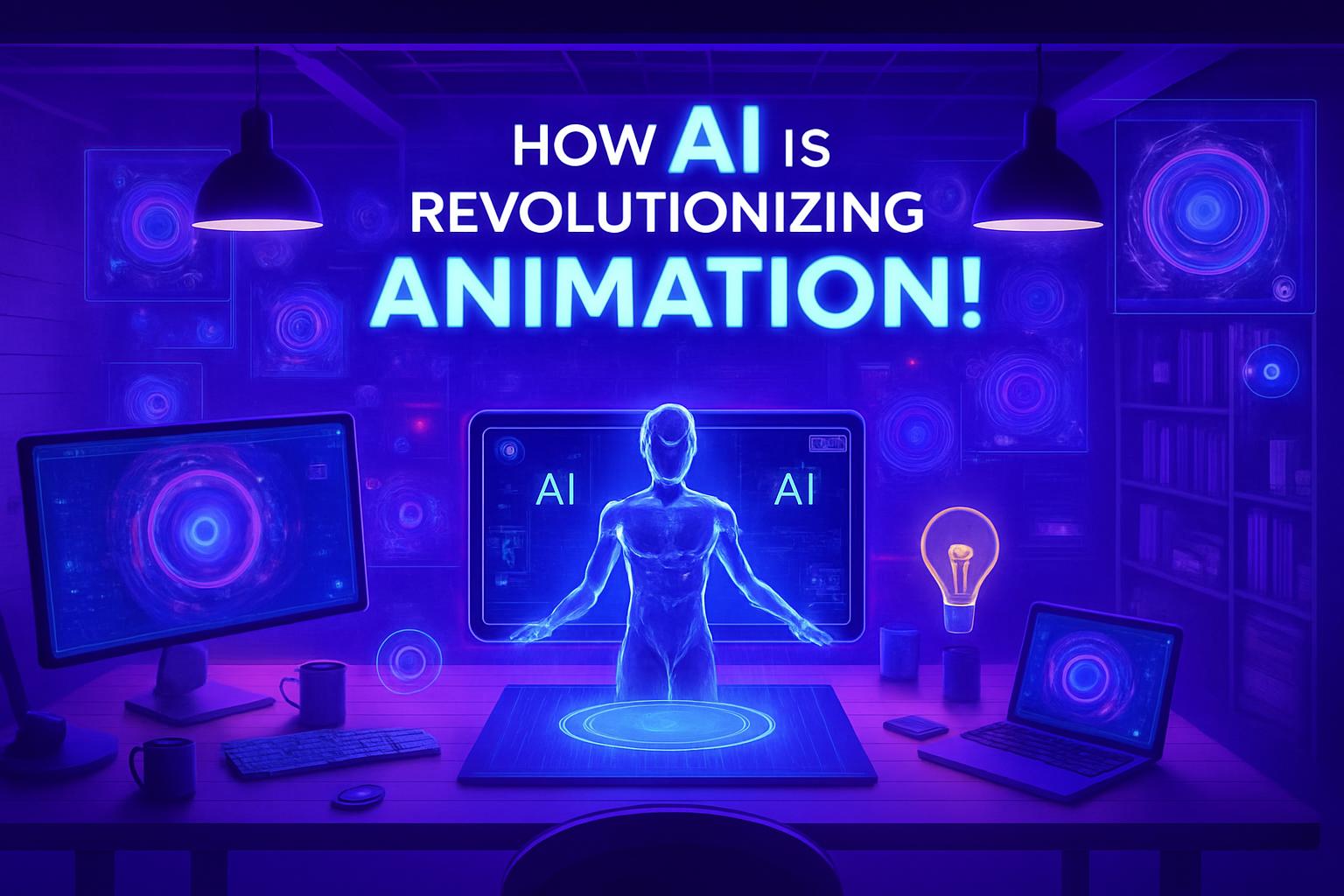 HOW AI IS
REVOLUTIONIZING
ANIMATION!

AI

AI