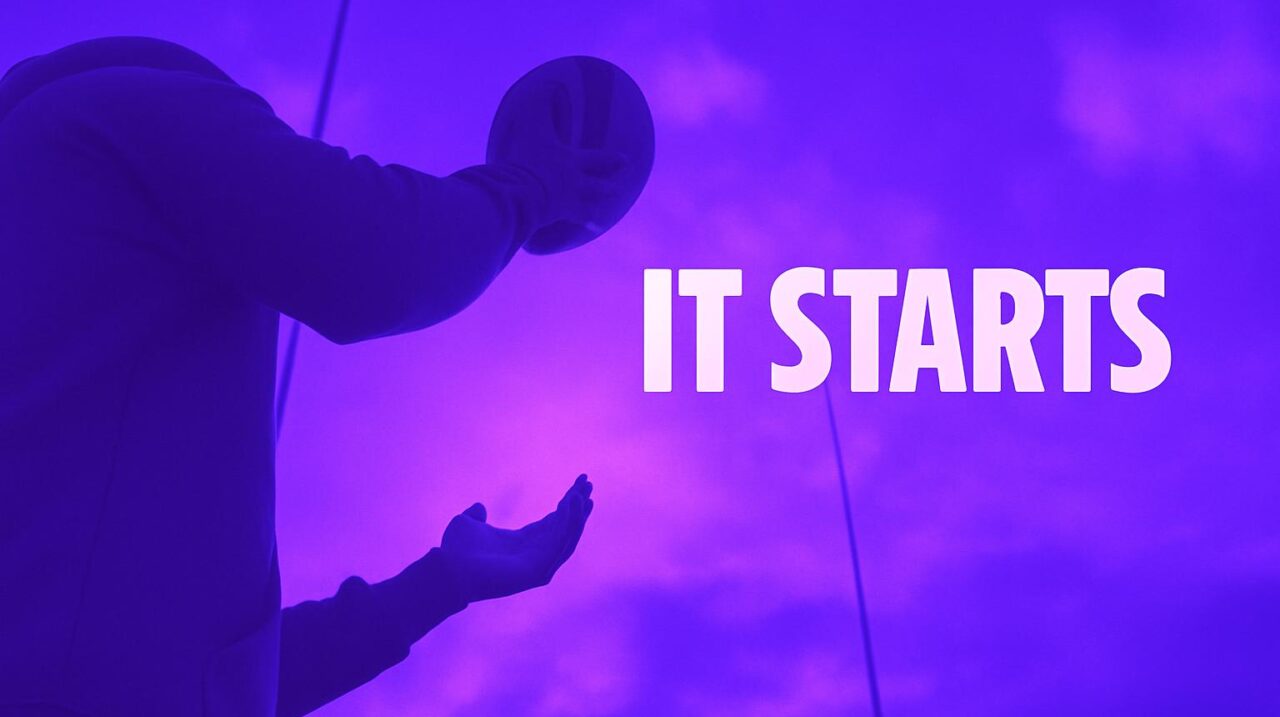 IT STARTS