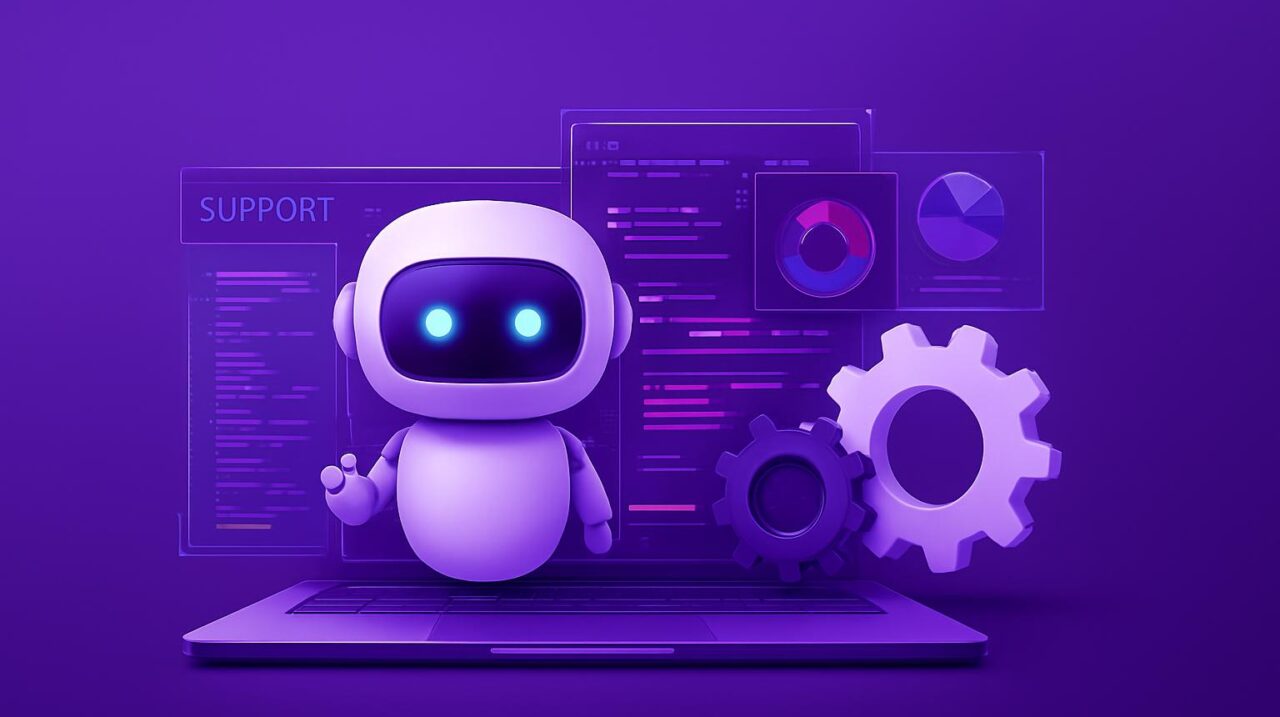 SUPPORT