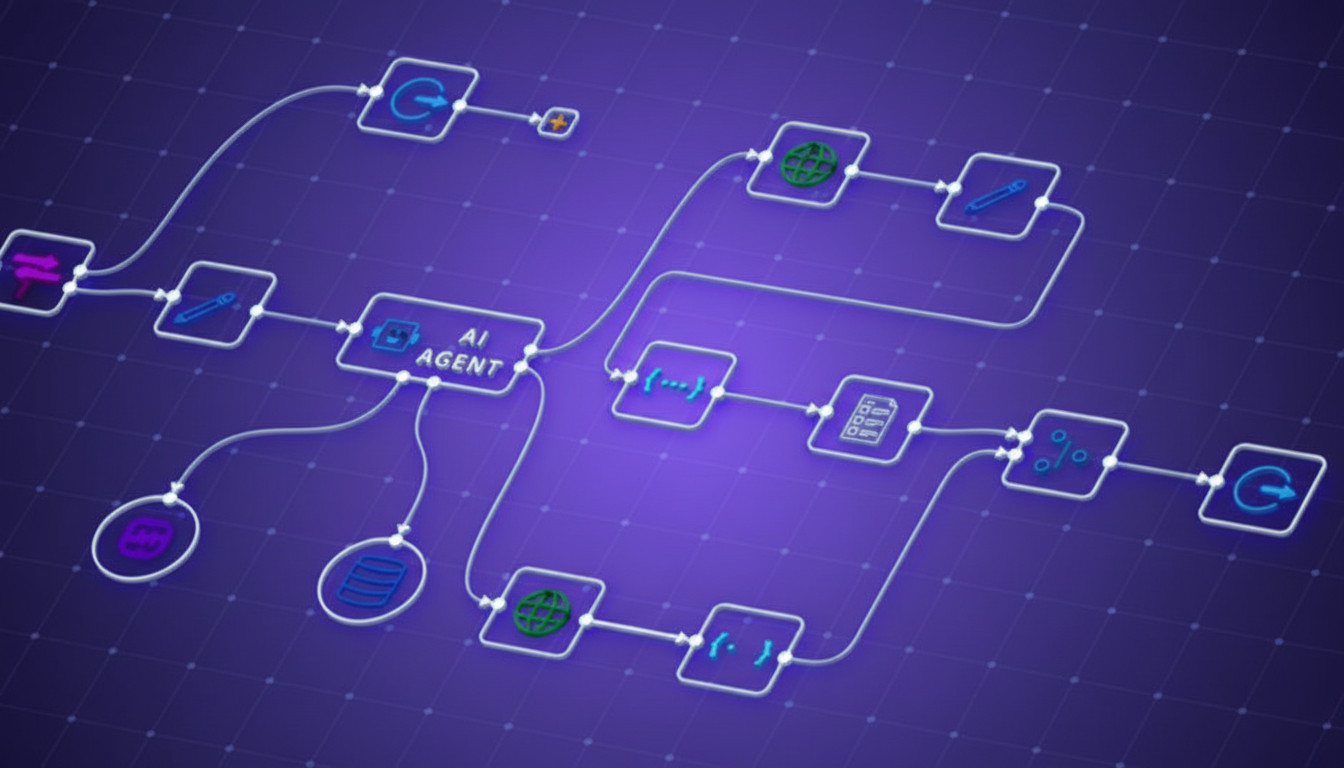 AI AGENT