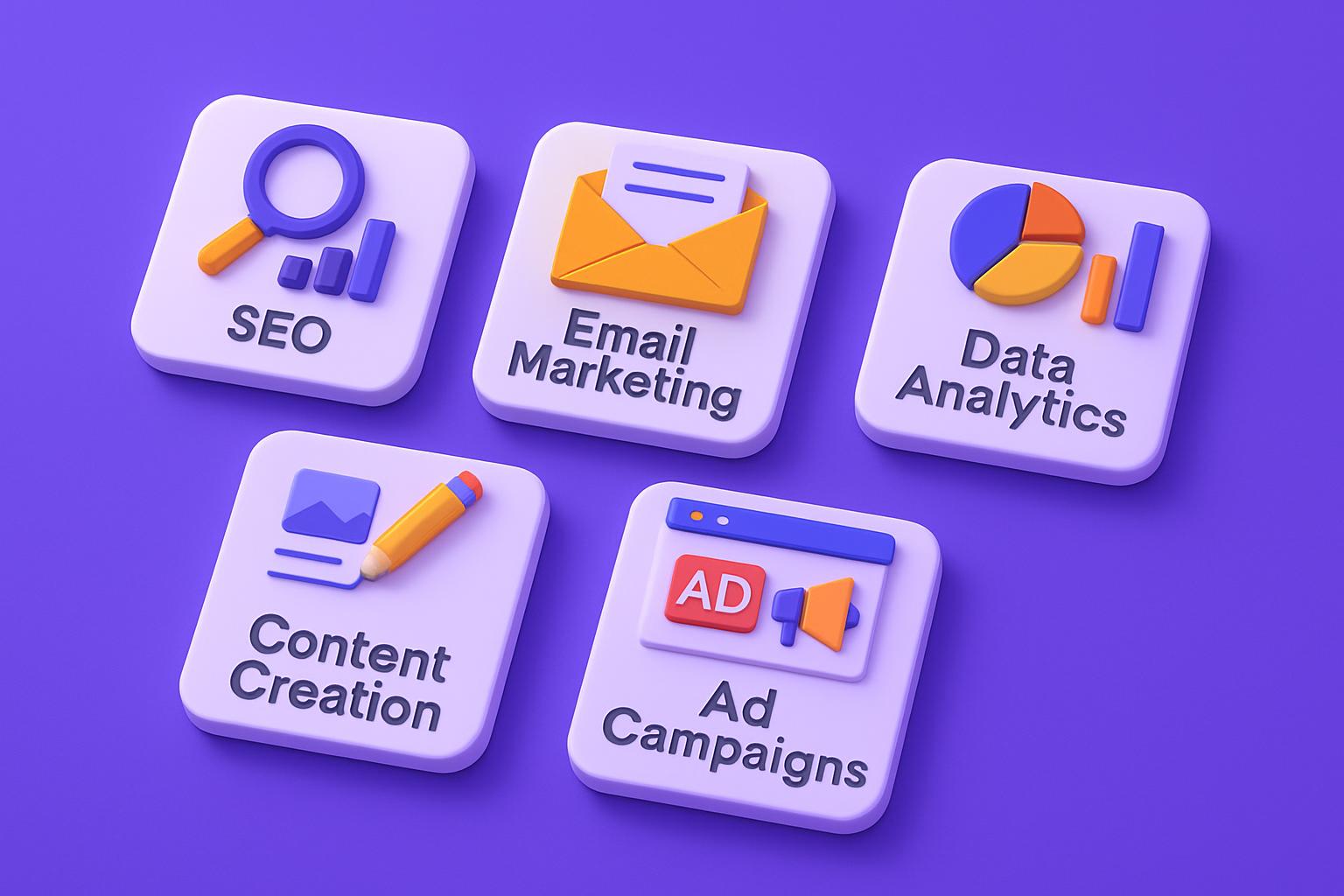 SEO

Email Marketing

Data Analytics

Content Creation

AD

Ad Campaigns