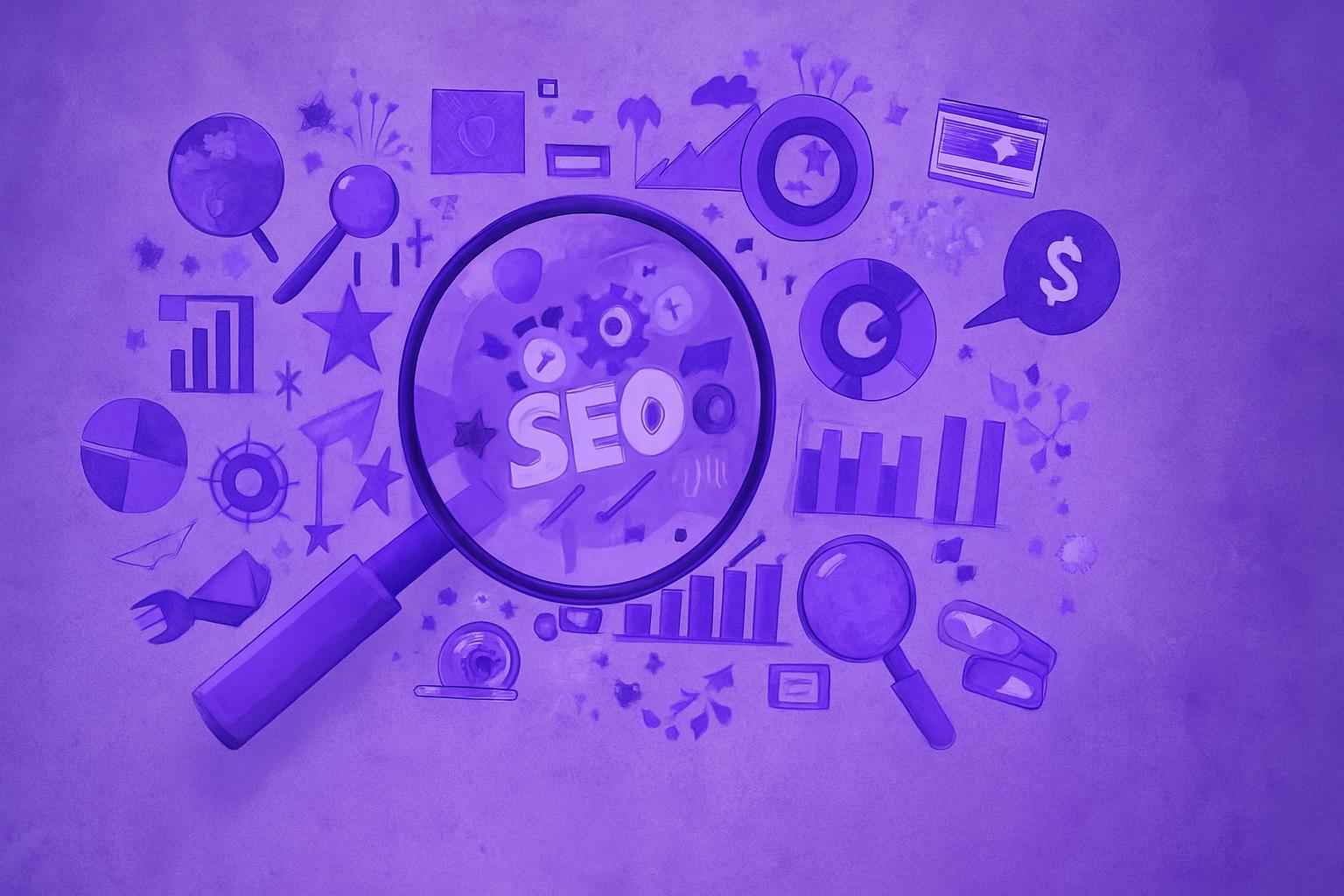 SEO

$