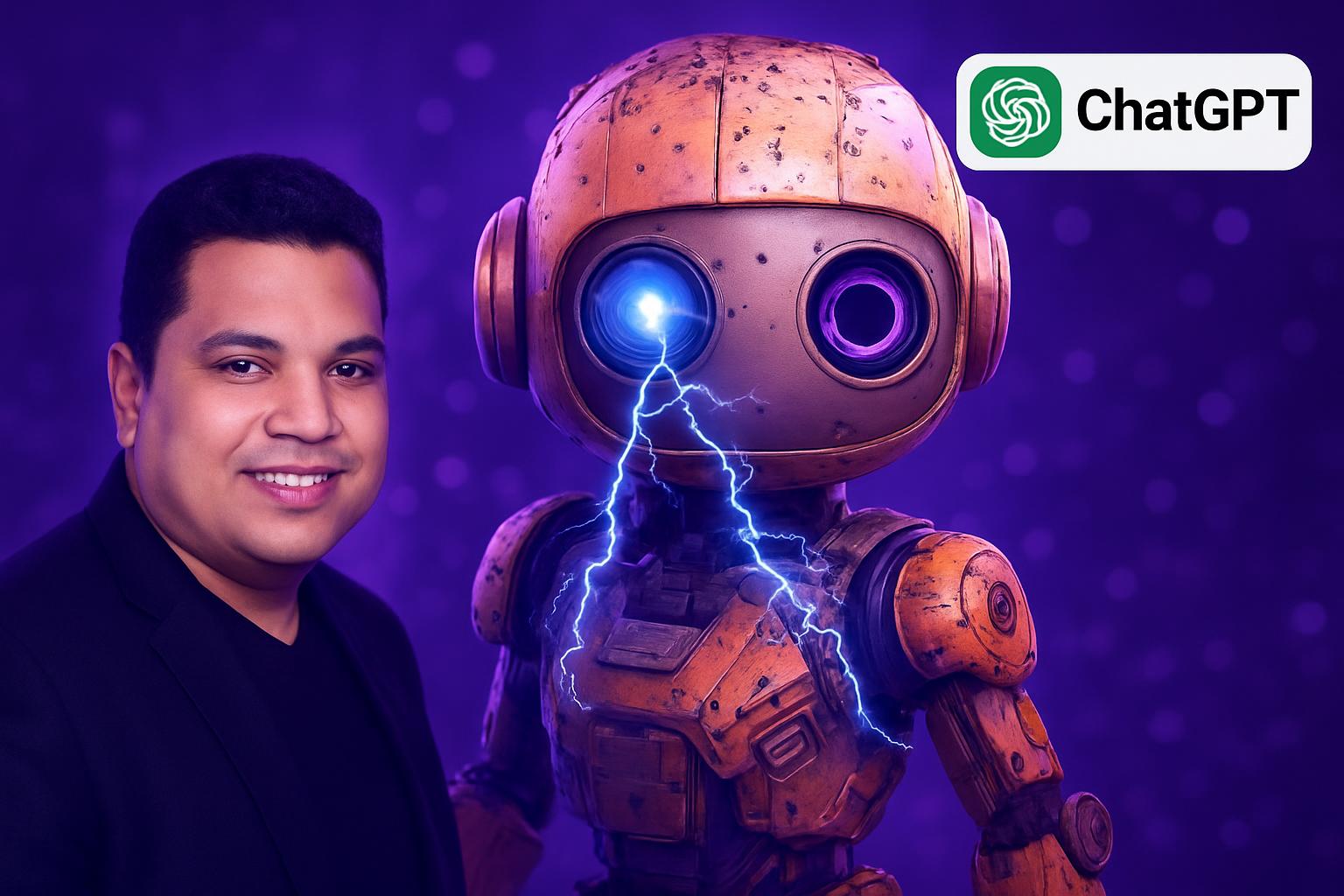 ChatGPT